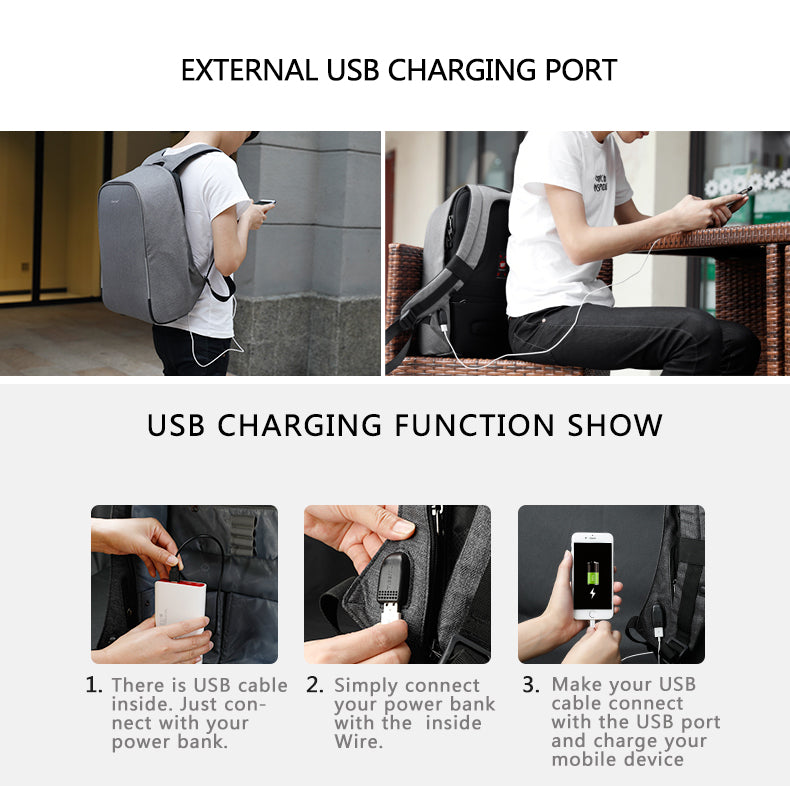 EXTERNAL USB CHARGING PORT

USB CHARGING FUNCTION SHOW

1. There is USB cable inside. Just connect with your power bank.

2. Simply connect your power bank with the inside Wire.

3. Make your USB cable connect with the USB port and charge your mobile device